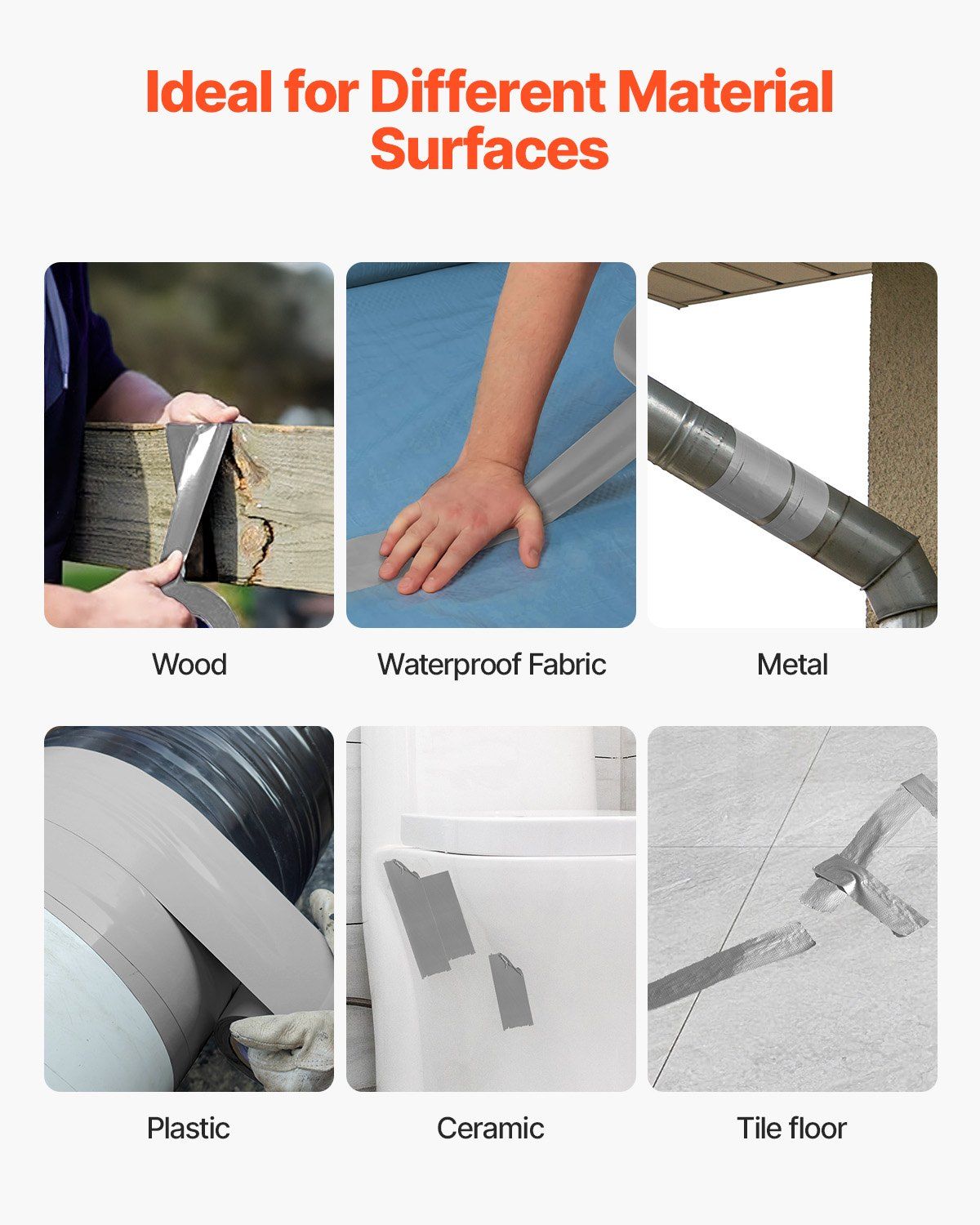 Ideal for Different Material Surfaces

Wood

Waterproof Fabric

Metal

Plastic

Ceramic

Tile floor