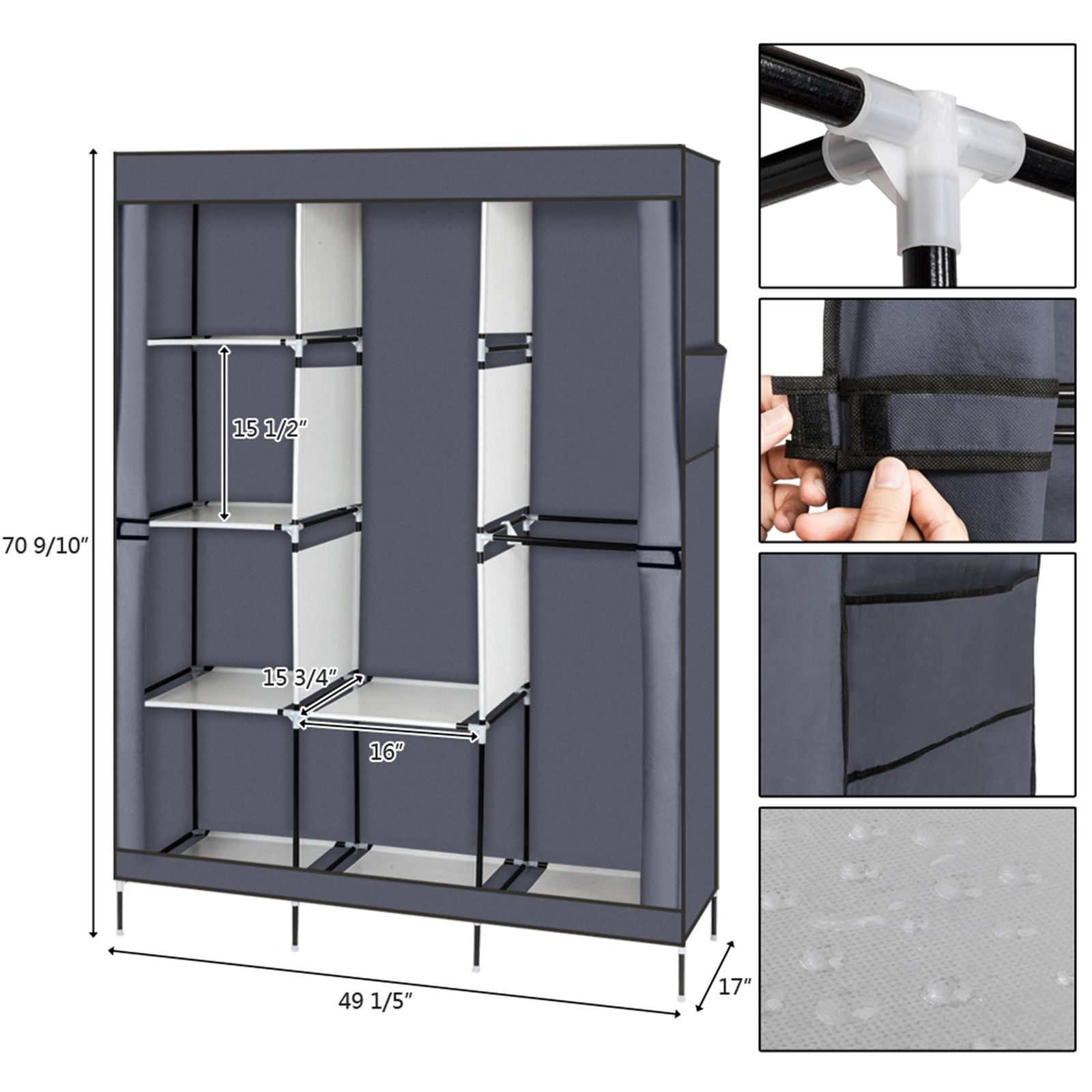 70 9/10″

15 1/2″

15 3/4″

16″

49 1/5″

17″