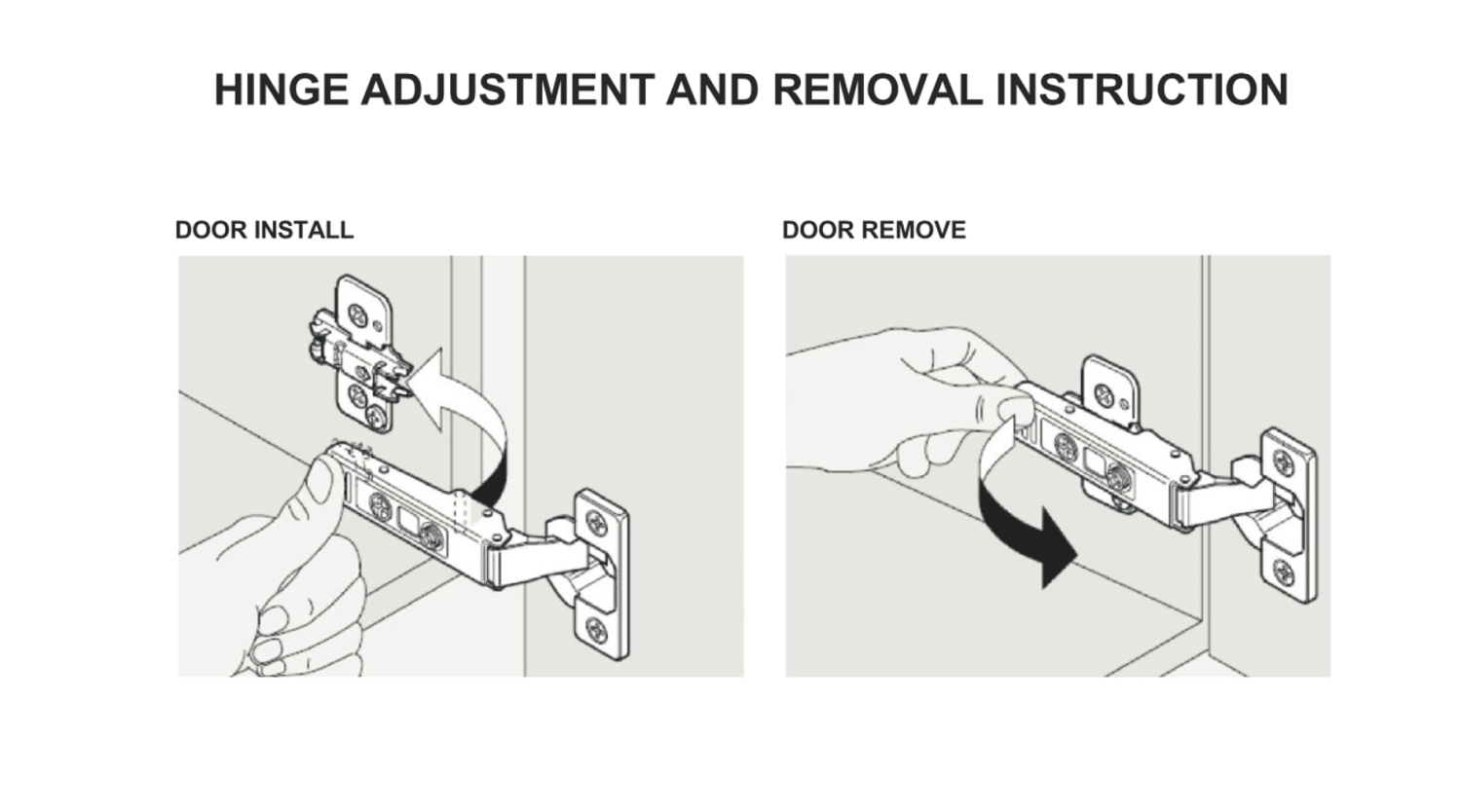 HINGE ADJUSTMENT AND REMOVAL INSTRUCTION

DOOR INSTALL

DOOR REMOVE